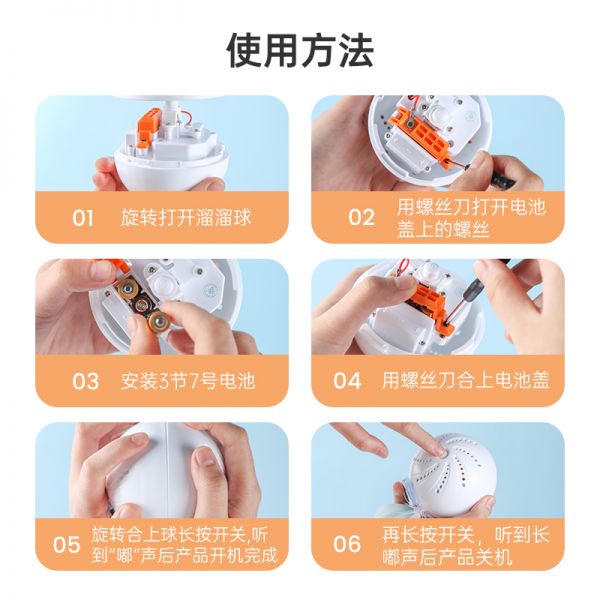 使用方法

01 旋转打开溜溜球

02 用螺丝刀打开电池盖上的螺丝

03 安装3节7号电池

04 用螺丝刀合上电池盖

05 旋转合上球长按开关,听到“嘟”声后产品开机完成

06 再长按开关，听到长嘟声后产品关机